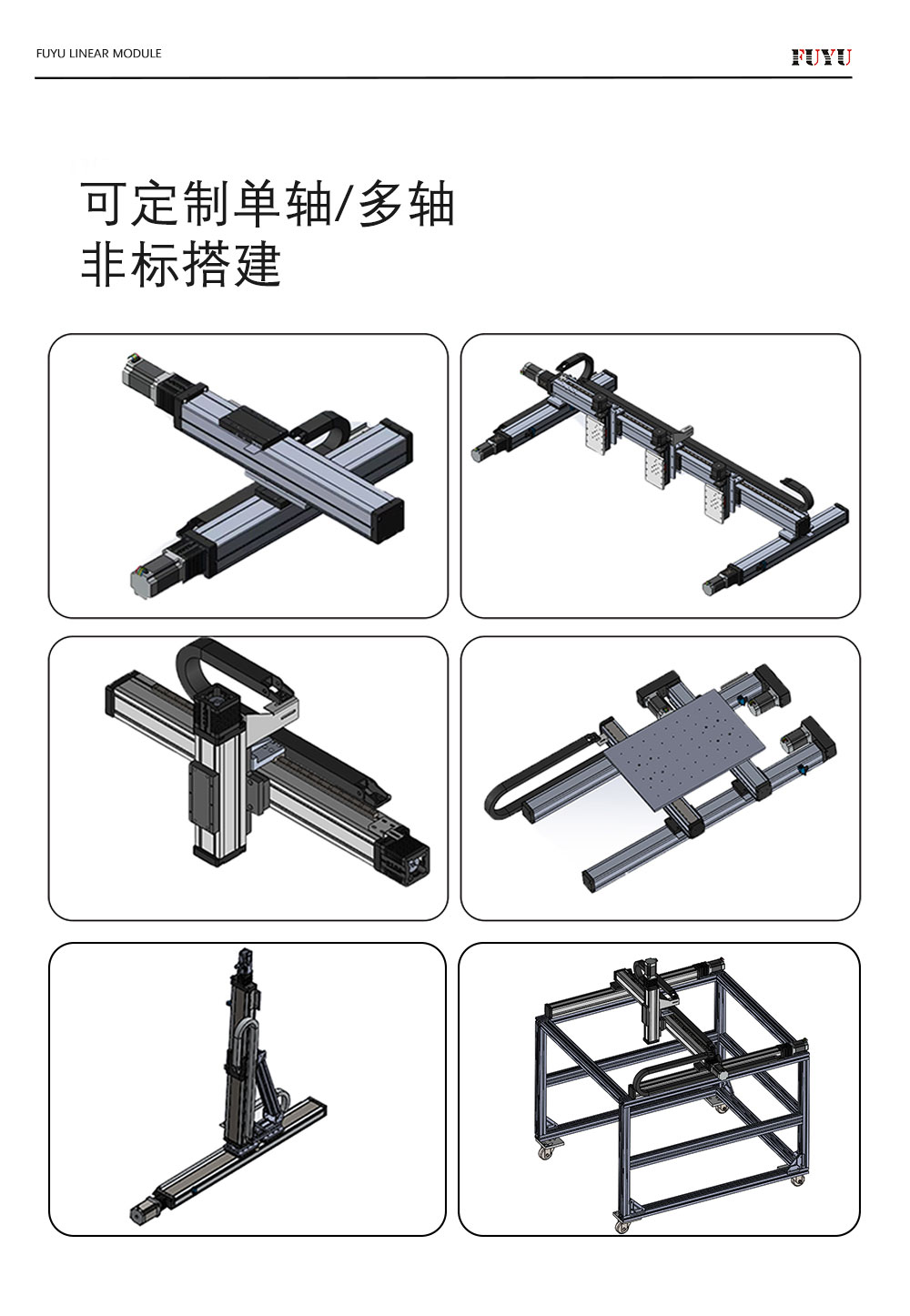 FUYU LINEAR MODULE

FUYU

可定制单轴/多轴
非标搭建