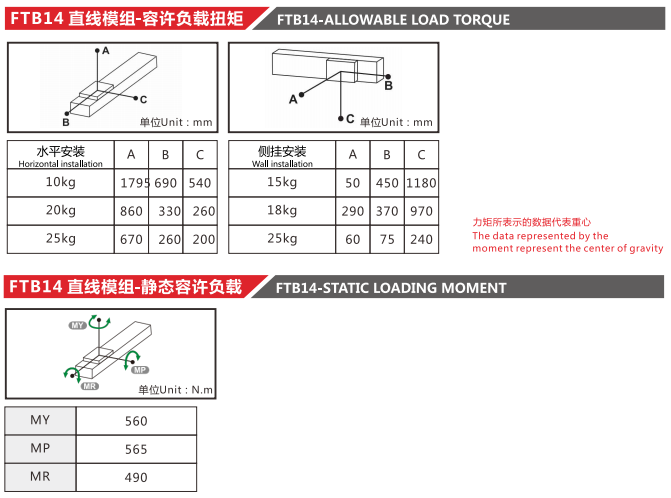 FTB14 直线模组-容许负载扭矩

FTB14-ALLOWABLE LOAD TORQUE

A
C
B
单位Unit : mm

A
B
C
单位Unit : mm

| 水平安装 Horizontal installation | A | B | C |
|---|---|---|---|
| 10kg | 1795 | 690 | 540 |
| 20kg | 860 | 330 | 260 |
| 25kg | 670 | 260 | 200 |

| 侧挂安装 Wall installation | A | B | C |
|---|---|---|---|
| 15kg | 50 | 450 | 1180 |
| 18kg | 290 | 370 | 970 |
| 25kg | 60 | 75 | 240 |

力矩所表示的数据代表重心
The data represented by the moment represent the center of gravity

FTB14 直线模组-静态容许负载

FTB14-STATIC LOADING MOMENT

MY
MP
MR
单位Unit : N.m

| MY | 560 |
|---|---|
| MP | 565 |
| MR | 490 |