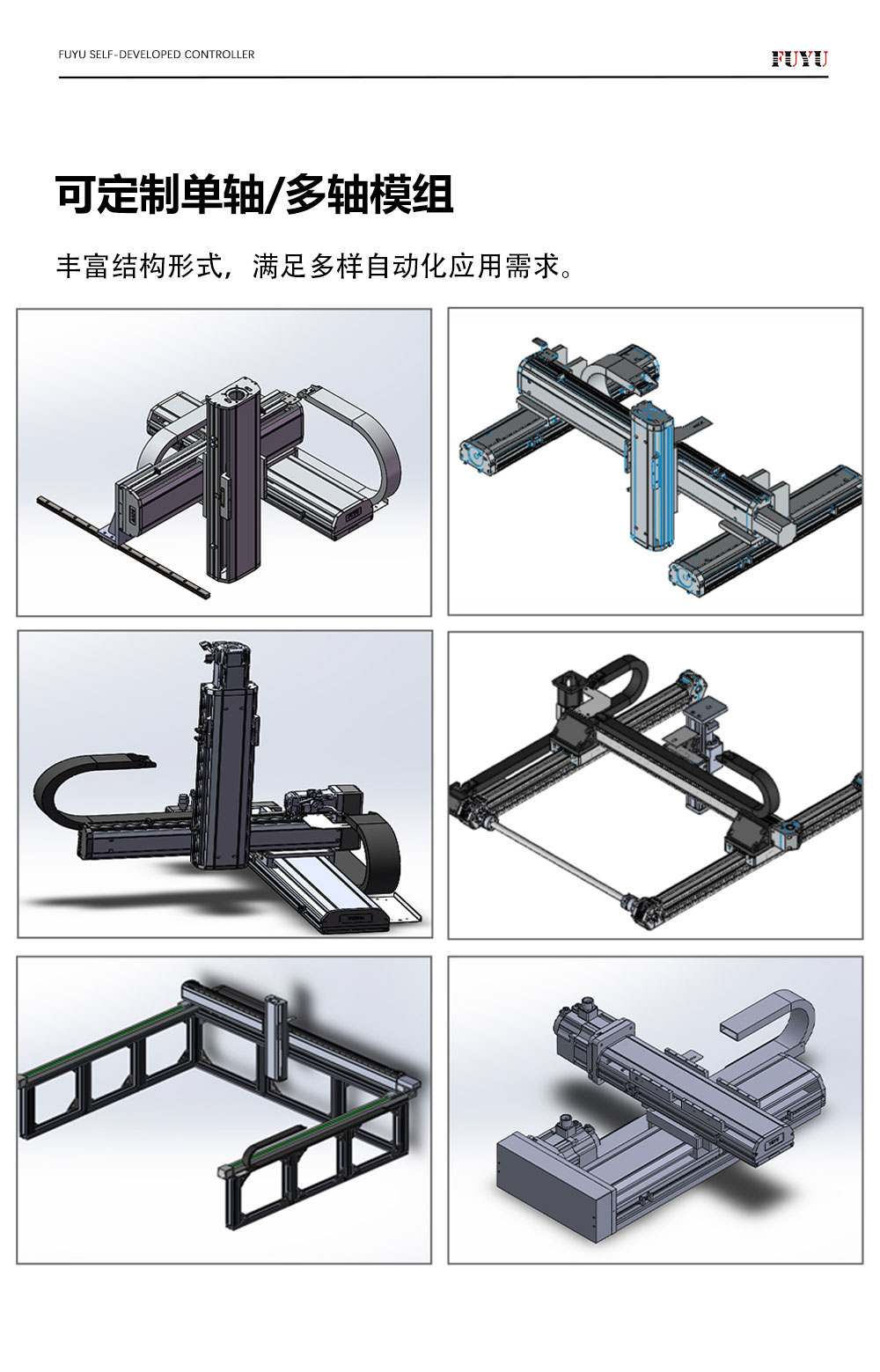 FUYU SELF-DEVELOPED CONTROLLER

FUYU

可定制单轴/多轴模组

丰富结构形式，满足多样自动化应用需求。