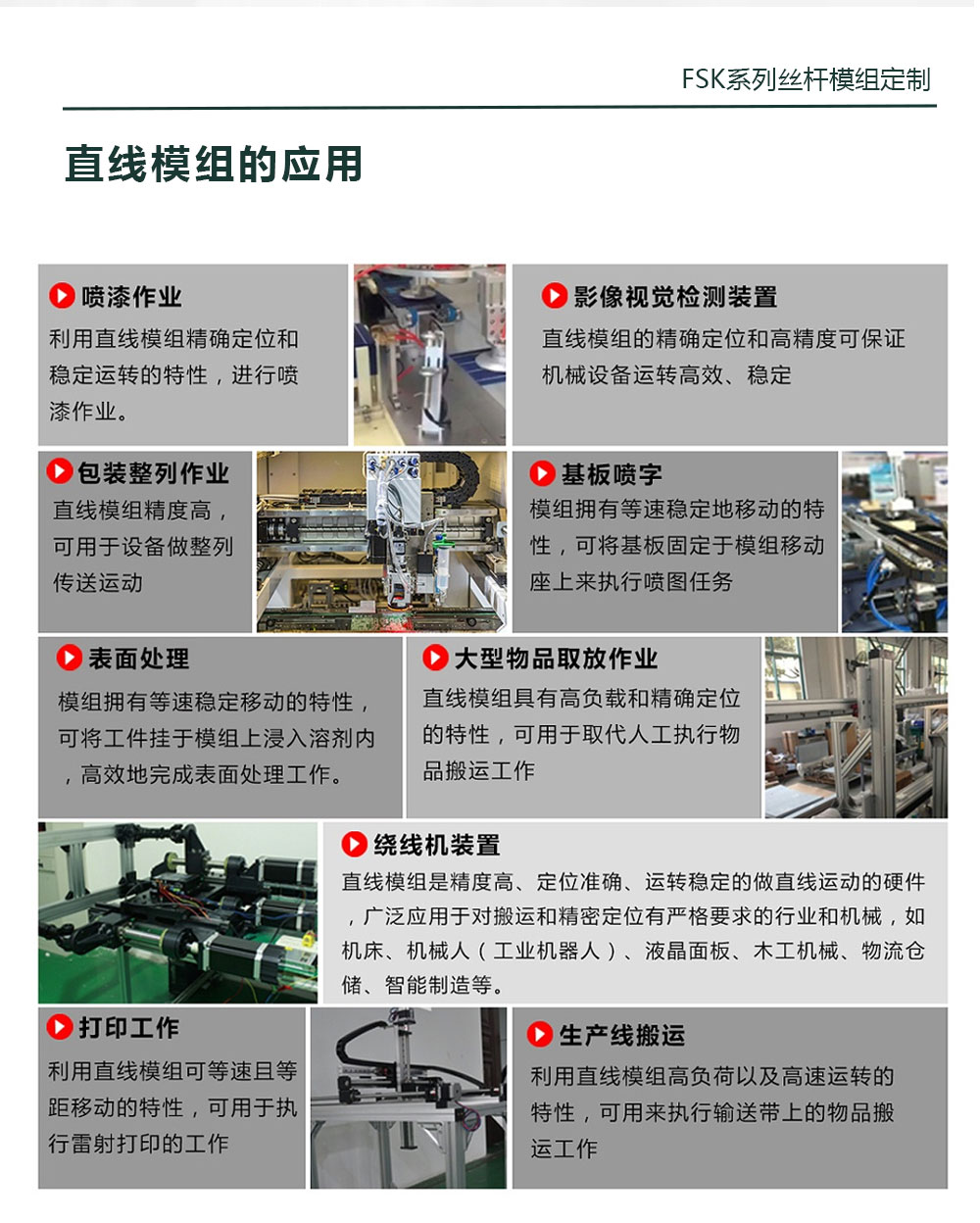 FSK系列丝杆模组定制

直线模组的应用

喷漆作业
利用直线模组精确定位和稳定运转的特性，进行喷漆作业。

影像视觉检测装置
直线模组的精确定位和高精度可保证机械设备运转高效、稳定

包装整列作业
直线模组精度高，可用于设备做整列传送运动

基板喷字
模组拥有等速稳定地移动的特性，可将基板固定于模组移动座上来执行喷图任务

表面处理
模组拥有等速稳定移动的特性，可将工件挂于模组上浸入溶剂内，高效地完成表面处理工作。

大型物品取放作业
直线模组具有高负载和精确定位的特性，可用于取代人工执行物品搬运工作

绕线机装置
直线模组是精度高、定位准确、运转稳定的做直线运动的硬件，广泛应用于对搬运和精密定位有严格要求的行业和机械，如机床、机械人（工业机器人）、液晶面板、木工机械、物流仓储、智能制造等。

打印工作
利用直线模组可等速且等距移动的特性，可用于执行雷射打印的工作

生产线搬运
利用直线模组高负荷以及高速运转的特性，可用来执行输送带上的物品搬运工作