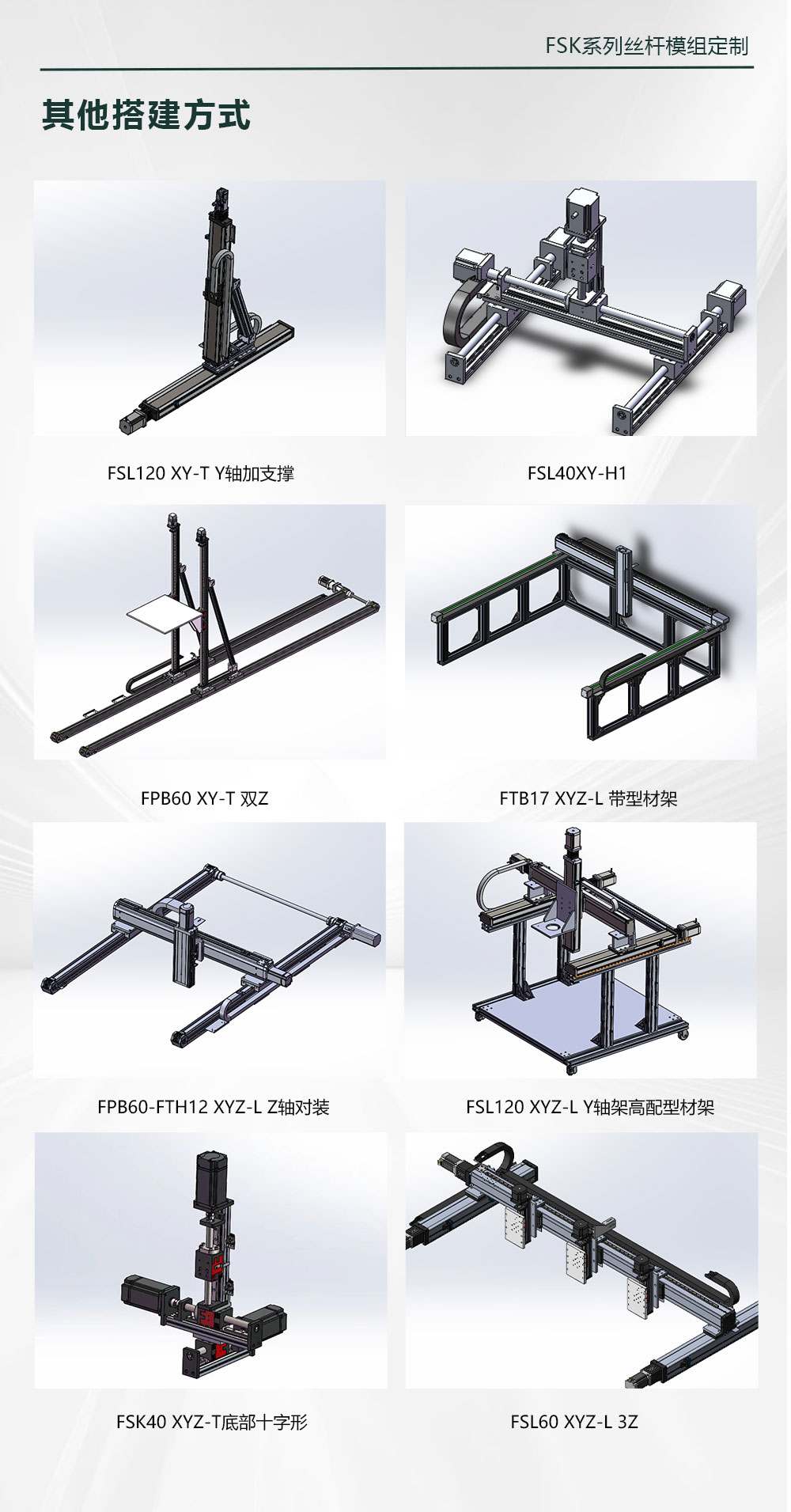 FSK系列丝杆模组定制

其他搭建方式

FSL120 XY-T Y轴加支撑

FSL40XY-H1

FPB60 XY-T 双Z

FTB17 XYZ-L 带型材架

FPB60-FTH12 XYZ-L Z轴对装

FSL120 XYZ-L Y轴架高配型材架

FSK40 XYZ-T底部十字形

FSL60 XYZ-L 3Z