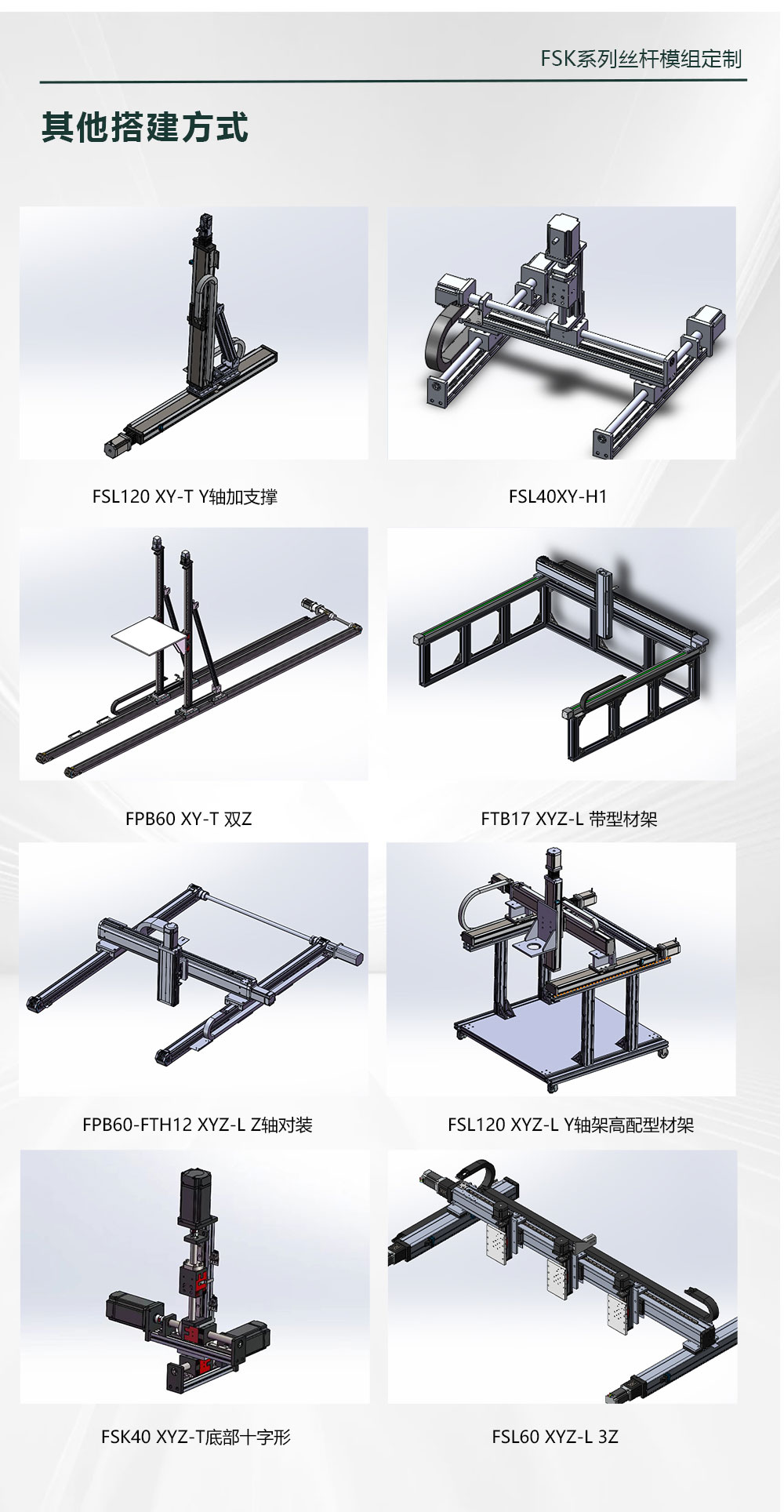 FSK系列丝杆模组定制

其他搭建方式

FSL120 XY-T Y轴加支撑

FSL40XY-H1

FPB60 XY-T 双Z

FTB17 XYZ-L 带型材架

FPB60-FTH12 XYZ-L Z轴对装

FSL120 XYZ-L Y轴架高配型材架

FSK40 XYZ-T底部十字形

FSL60 XYZ-L 3Z