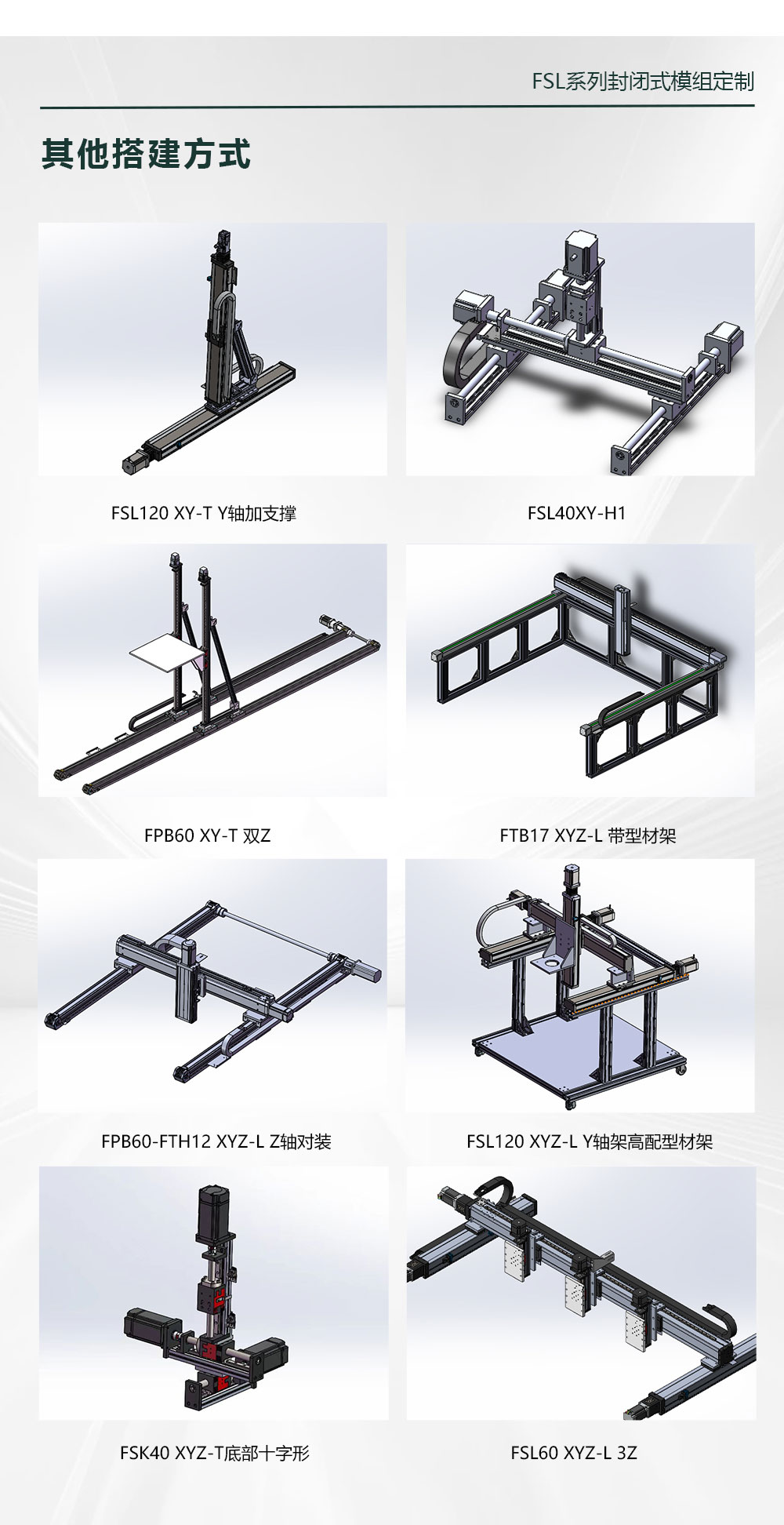 FSL系列封闭式模组定制

其他搭建方式

FSL120 XY-T Y轴加支撑

FSL40XY-H1

FPB60 XY-T 双Z

FTB17 XYZ-L 带型材架

FPB60-FTH12 XYZ-L Z轴对装

FSL120 XYZ-L Y轴架高配型材架

FSK40 XYZ-T底部十字形

FSL60 XYZ-L 3Z