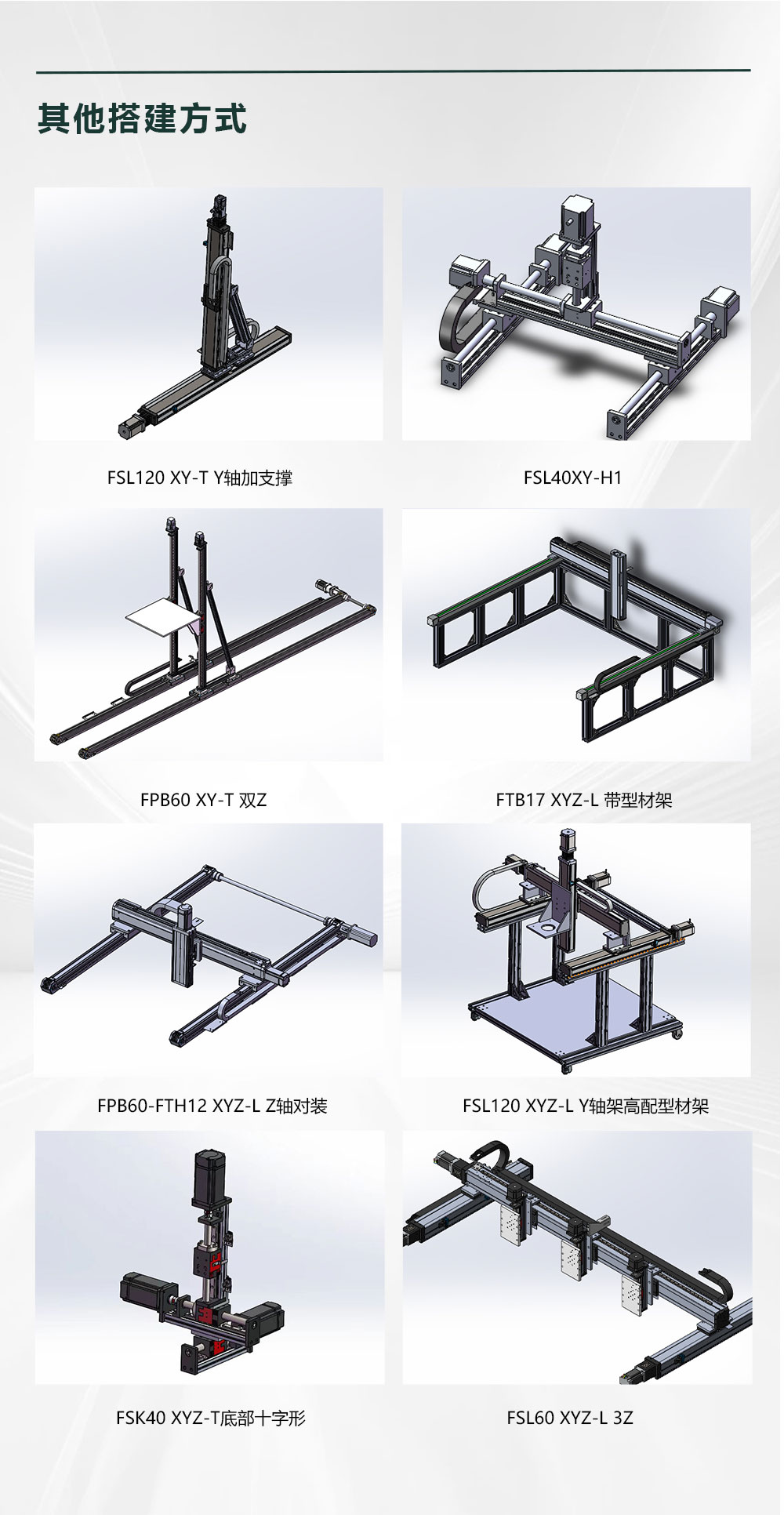 其他搭建方式

FSL120 XY-T Y轴加支撑

FSL40XY-H1

FPB60 XY-T 双Z

FTB17 XYZ-L 带型材架

FPB60-FTH12 XYZ-L Z轴对装

FSL120 XYZ-L Y轴架高配型材架

FSK40 XYZ-T底部十字形

FSL60 XYZ-L 3Z