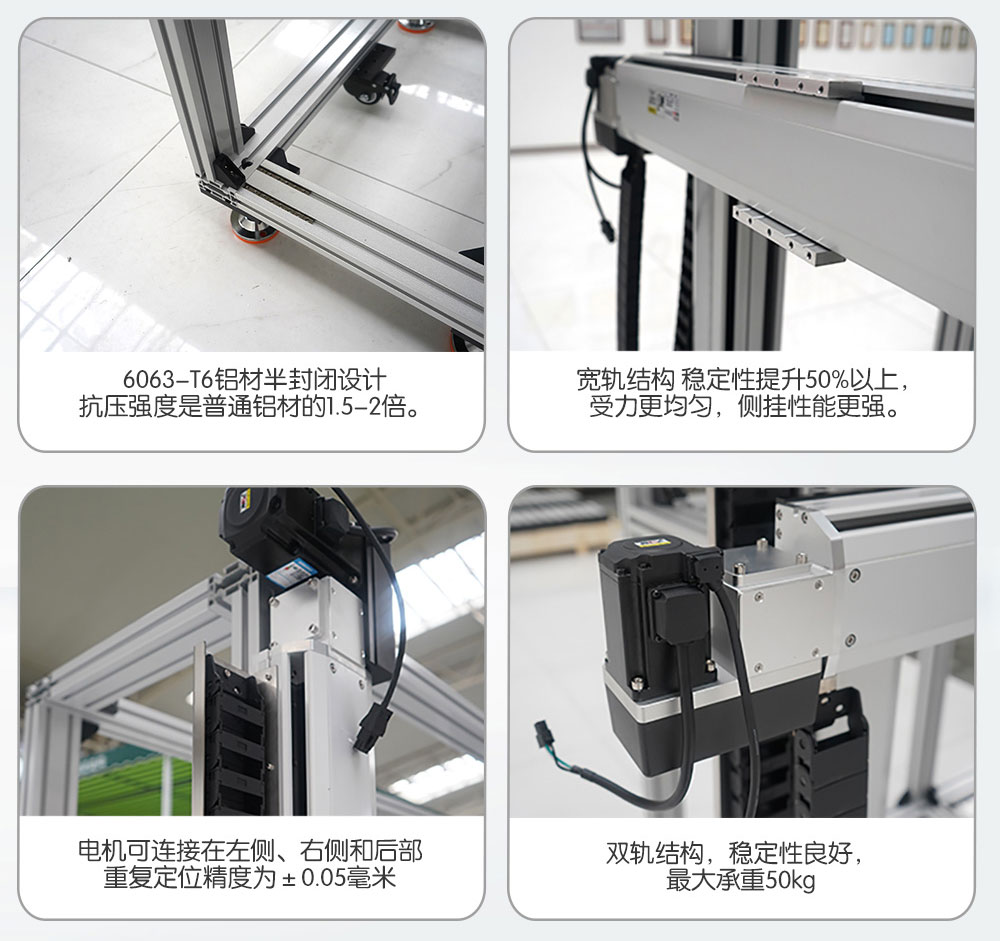 6063-T6铝材半封闭设计
抗压强度是普通铝材的1.5-2倍。

宽轨结构 稳定性提升50%以上，
受力更均匀，侧挂性能更强。

电机可连接在左侧、右侧和后部
重复定位精度为 ± 0.05毫米

双轨结构，稳定性良好，
最大承重50kg