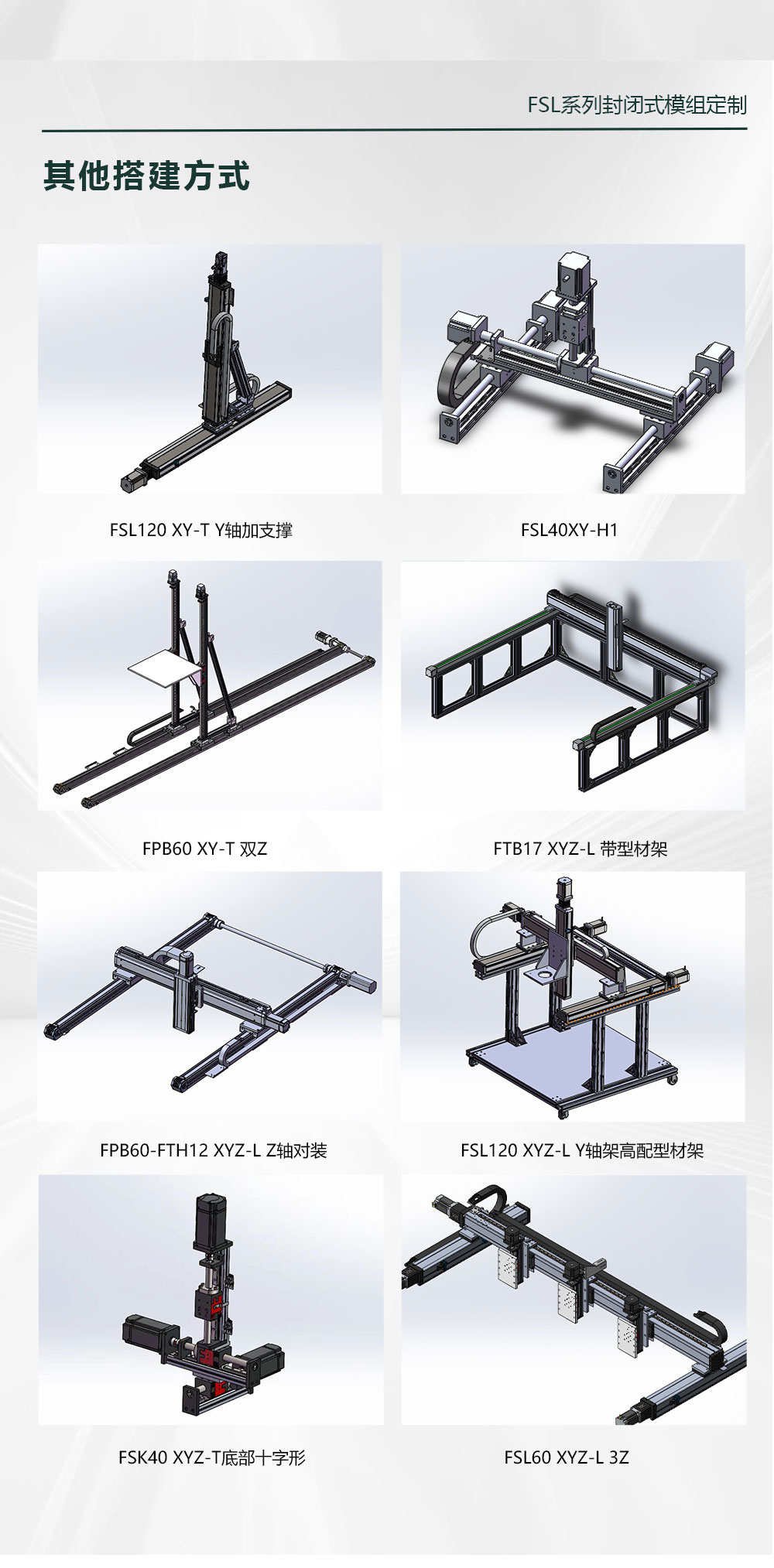 FSL系列封闭式模组定制

其他搭建方式

FSL120 XY-T Y轴加支撑

FSL40XY-H1

FPB60 XY-T 双Z

FTB17 XYZ-L 带型材架

FPB60-FTH12 XYZ-L Z轴对装

FSL120 XYZ-L Y轴架高配型材架

FSK40 XYZ-T底部十字形

FSL60 XYZ-L 3Z