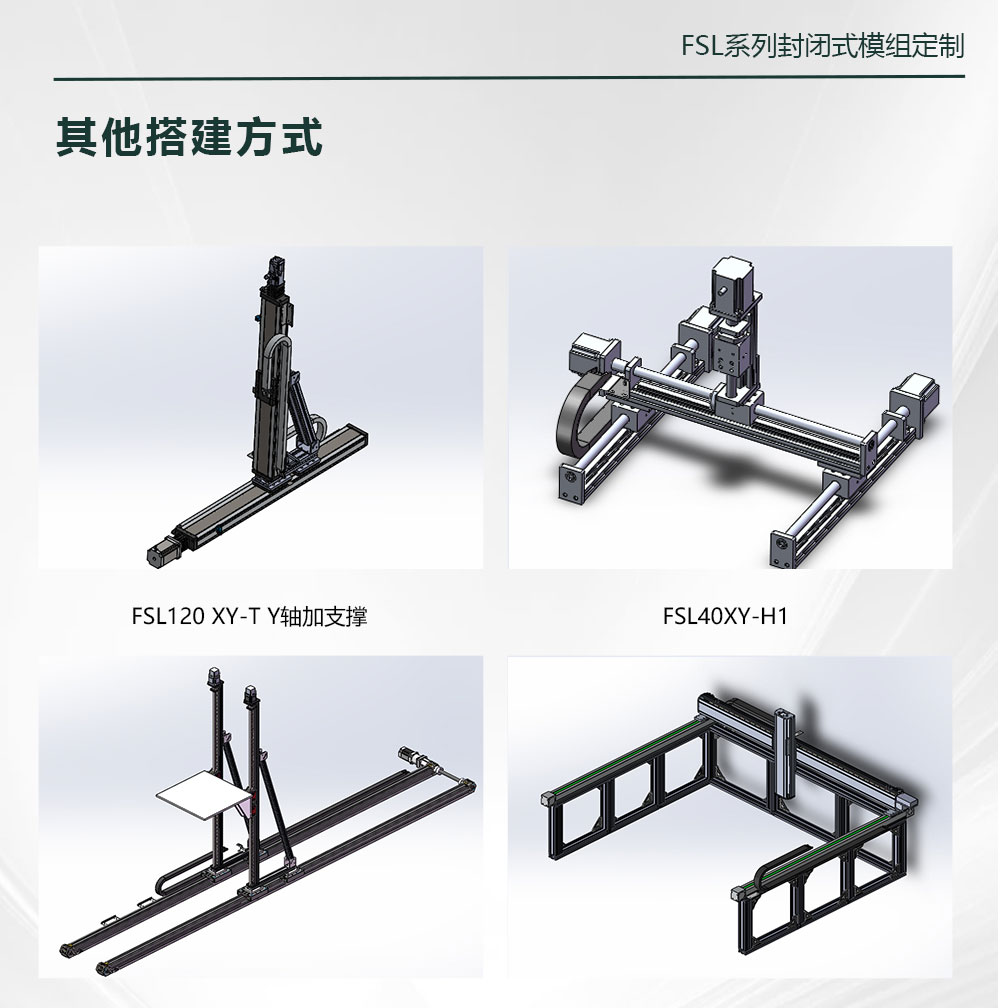 FSL系列封闭式模组定制

其他搭建方式

FSL120 XY-T Y轴加支撑

FSL40XY-H1